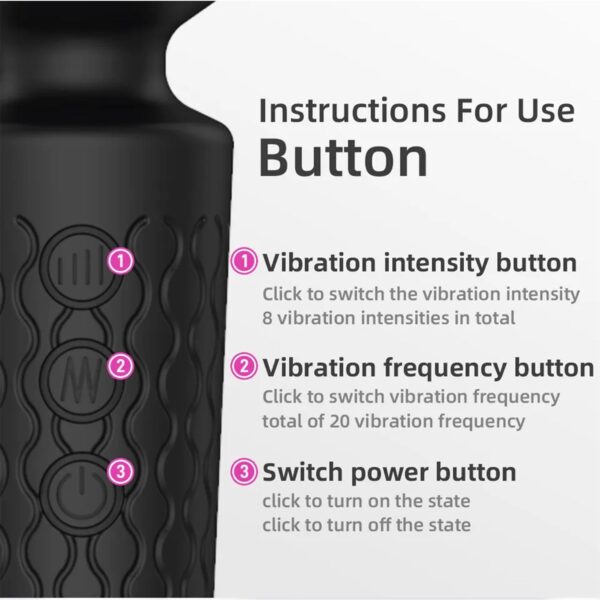 Instructions For Use
Button

1

2

3

1 Vibration intensity button
Click to switch the vibration intensity
8 vibration intensities in total

2 Vibration frequency button
Click to switch vibration frequency
total of 20 vibration frequency

3 Switch power button
click to turn on the state
click to turn off the state